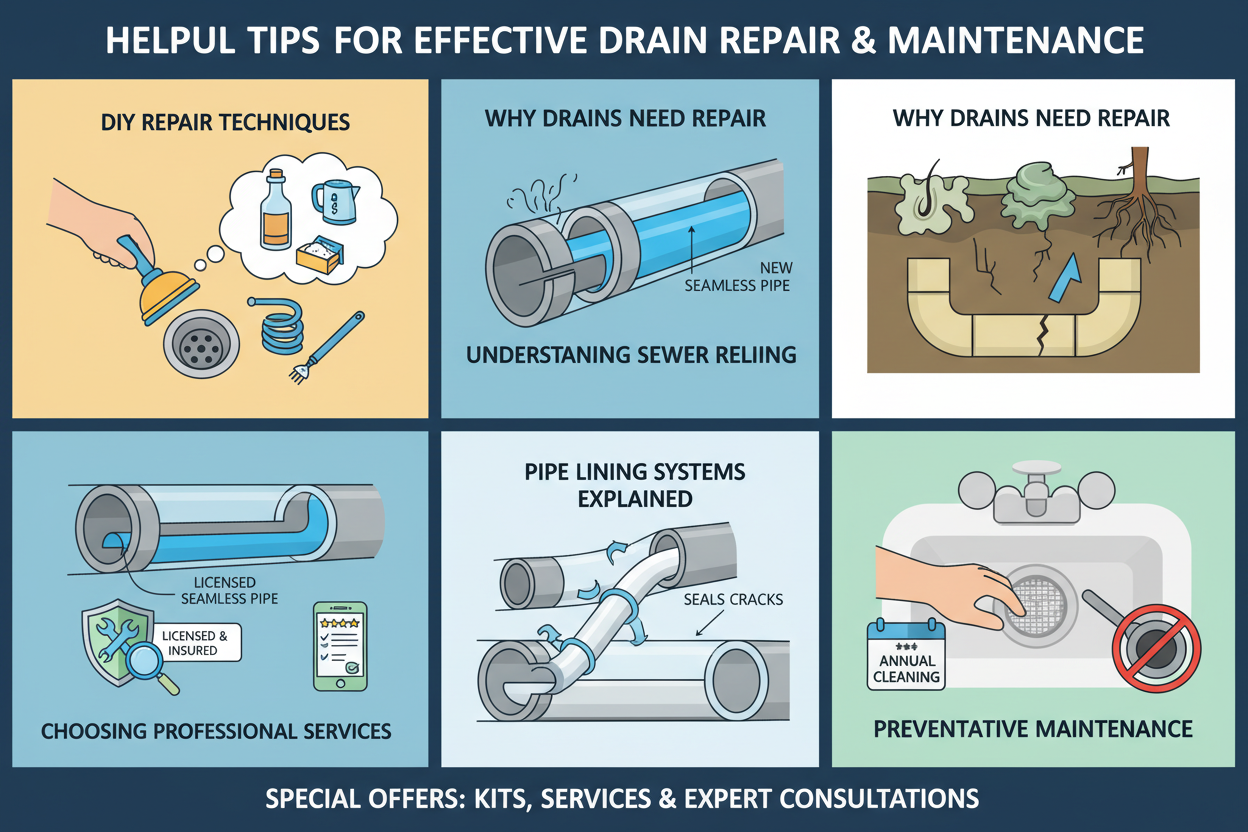 HELPUL TIPS FOR EFFECTIVE DRAIN REPAIR & MAINTENANCE

DIY REPAIR TECHNIQUES

WHY DRAINS NEED REPAIR

NEW SEAMLESS PIPE

UNDERSTANING SEWER RELIING

WHY DRAINS NEED REPAIR

LICENSED SEAMLESS PIPE

LICENSED & INSURED

CHOOSING PROFESSIONAL SERVICES

PIPE LINING SYSTEMS EXPLAINED

SEALS CRACKS

ANNUAL CLEANING

PREVENTATIVE MAINTENANCE

SPECIAL OFFERS: KITS, SERVICES & EXPERT CONSULTATIONS